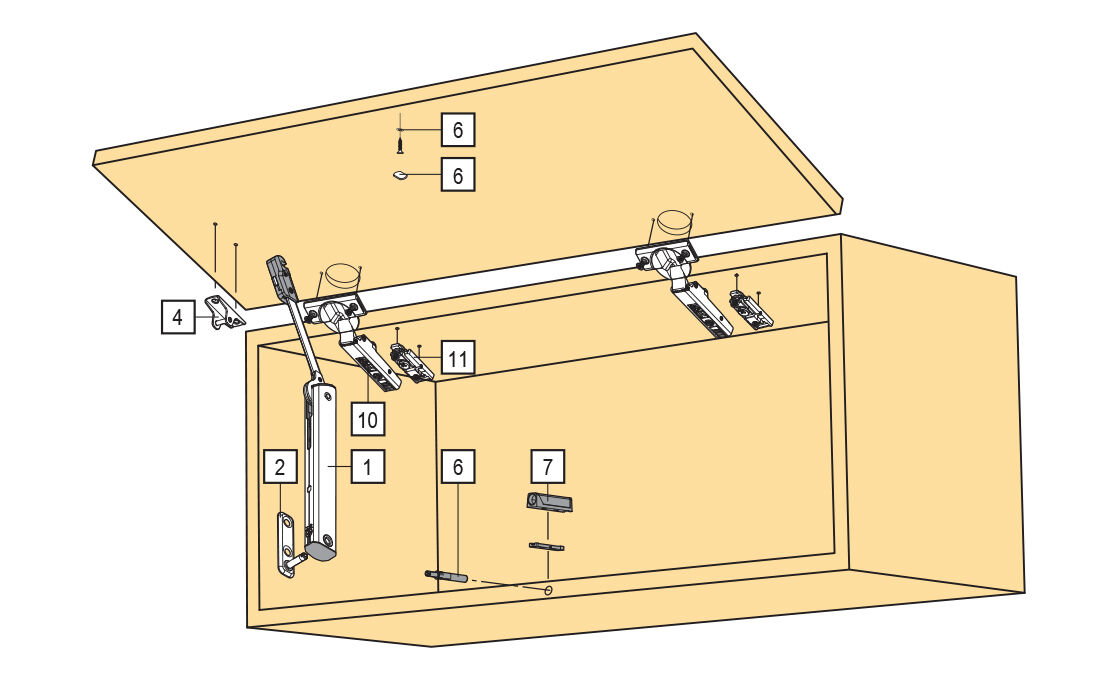 6
6
4
11
10
2
1
6
7